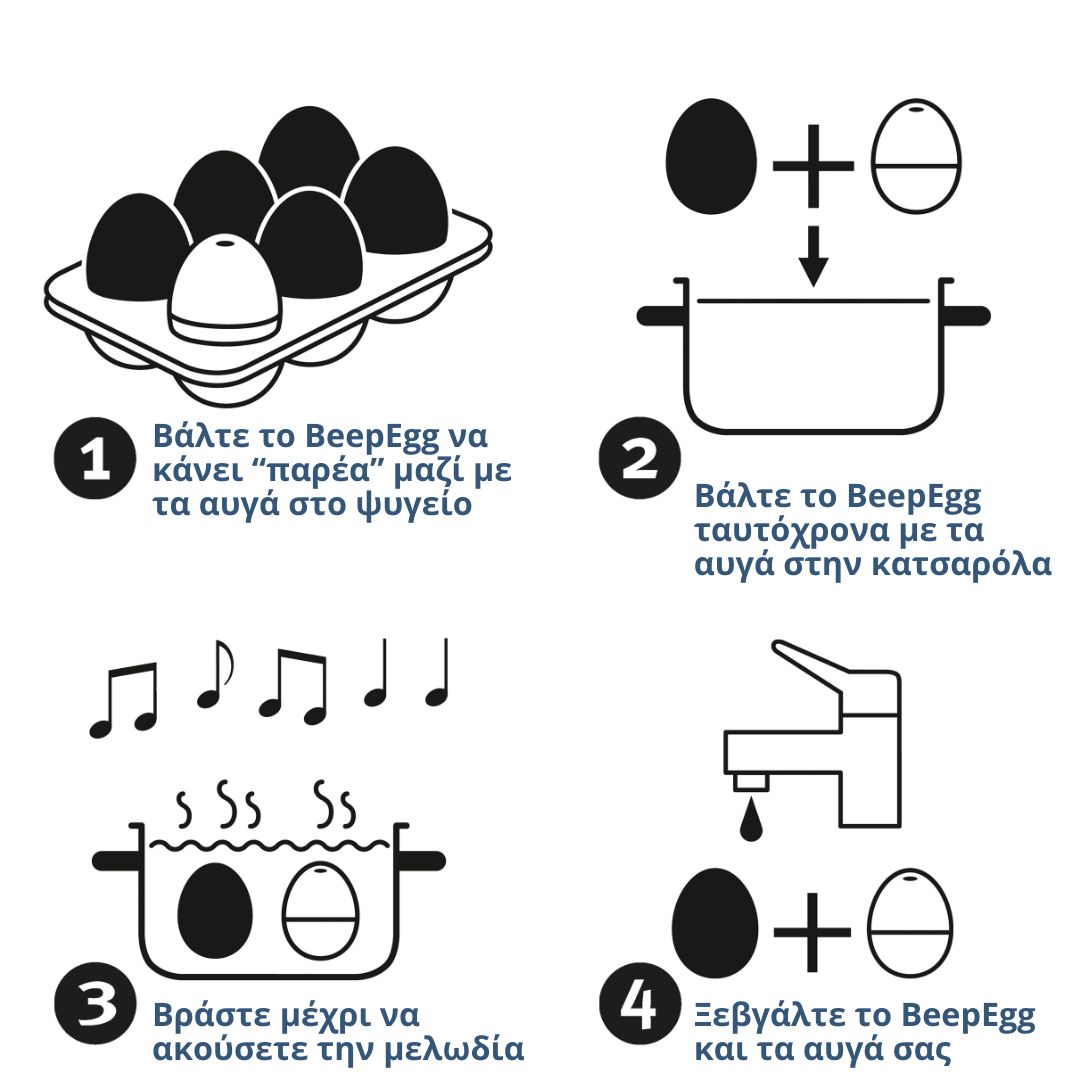 1

Βάλτε το BeepEgg να κάνει “παρέα” μαζί με τα αυγά στο ψυγείο

2

Βάλτε το BeepEgg ταυτόχρονα με τα αυγά στην κατσαρόλα

3

Βράστε μέχρι να ακούσετε την μελωδία

4

Ξεβγάλτε το BeepEgg και τα αυγά σας